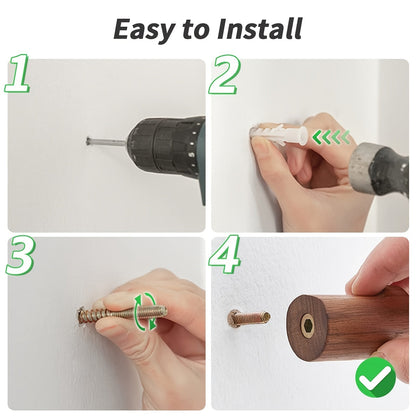 Easy to Install

1

2

3

4