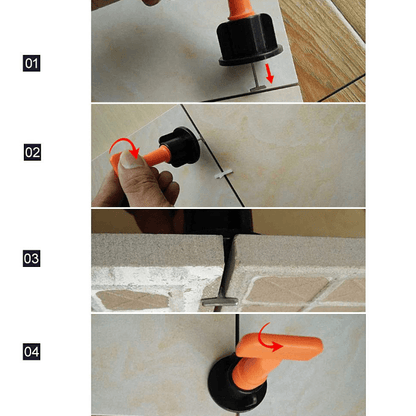 01

02

03

04