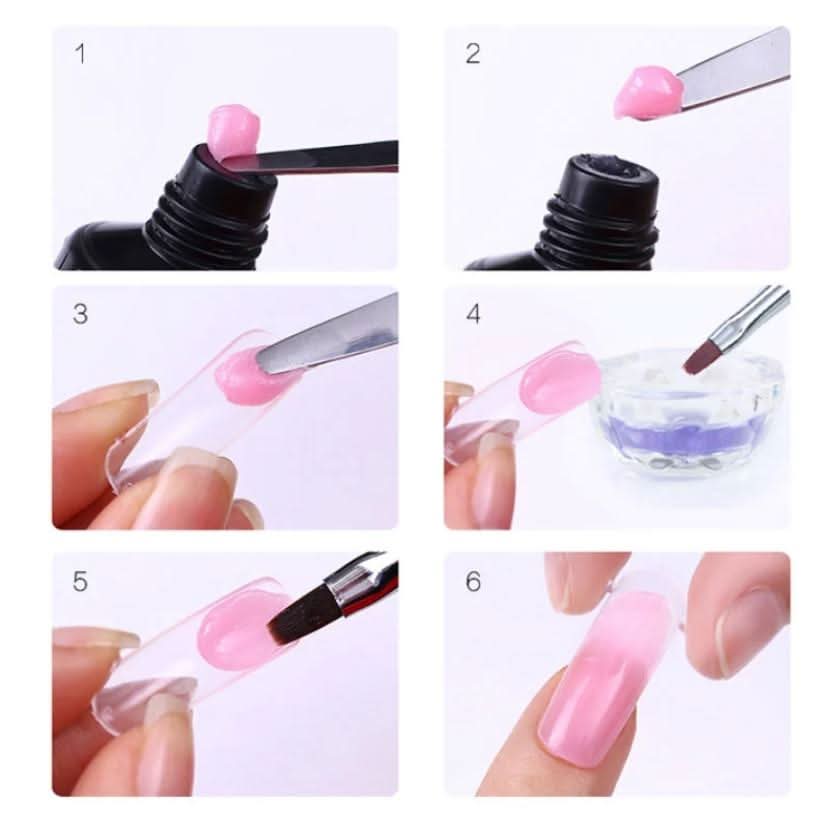 1

2

3

4

5

6