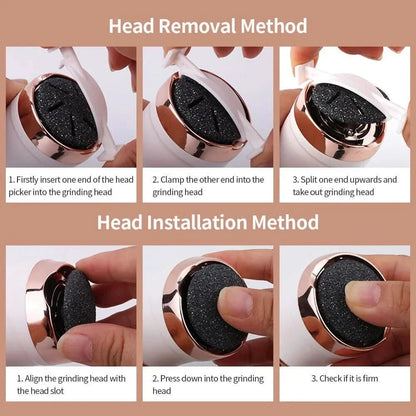 Head Removal Method

1. Firstly insert one end of the head picker into the grinding head

2. Clamp the other end into the grinding head

3. Split one end upwards and take out grinding head

Head Installation Method

1. Align the grinding head with the head slot

2. Press down into the grinding head

3. Check if it is firm