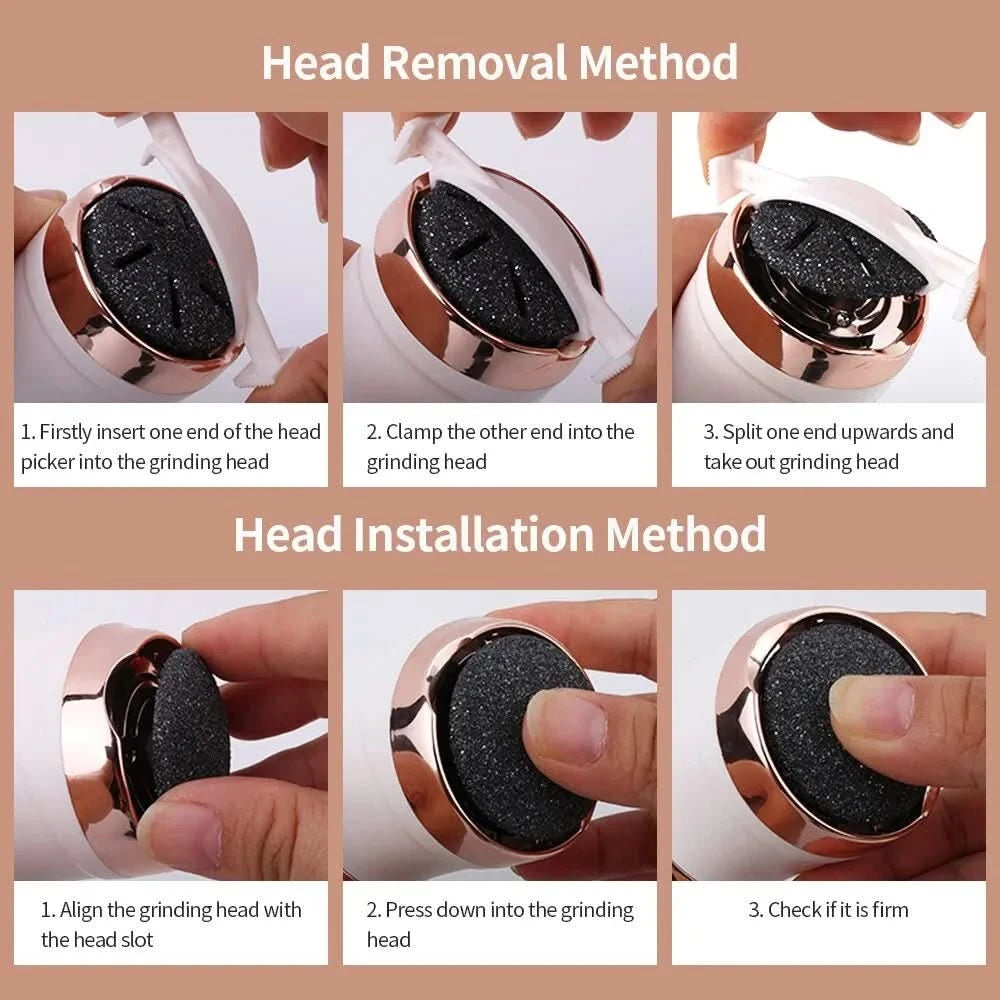 Head Removal Method

1. Firstly insert one end of the head picker into the grinding head

2. Clamp the other end into the grinding head

3. Split one end upwards and take out grinding head

Head Installation Method

1. Align the grinding head with the head slot

2. Press down into the grinding head

3. Check if it is firm