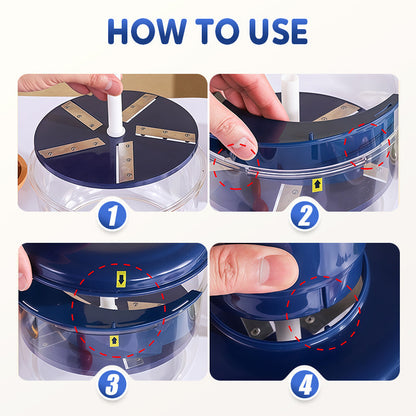 HOW TO USE

1

2

3

4