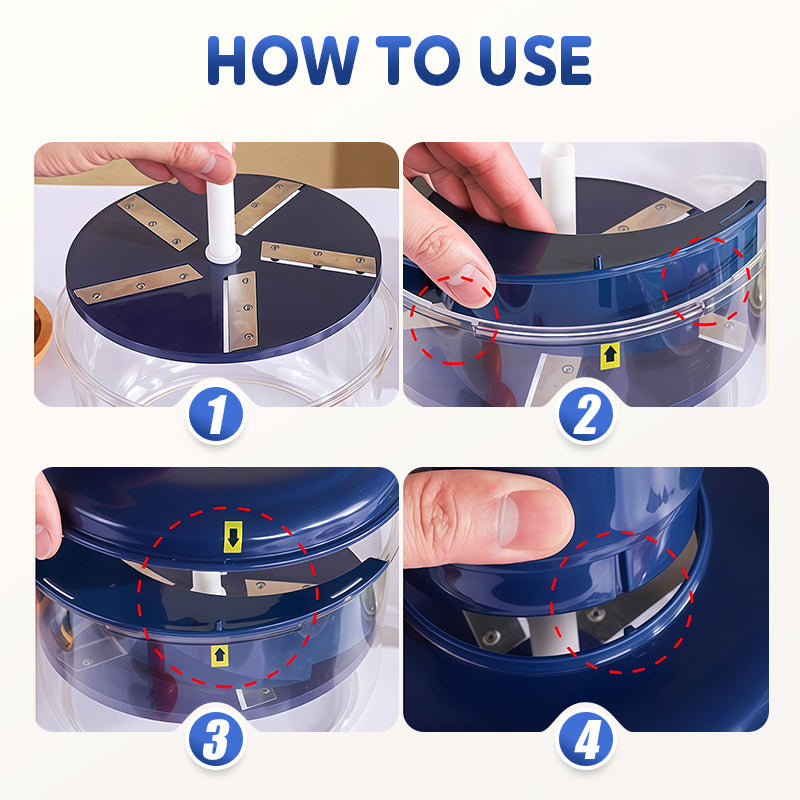 HOW TO USE

1

2

3

4